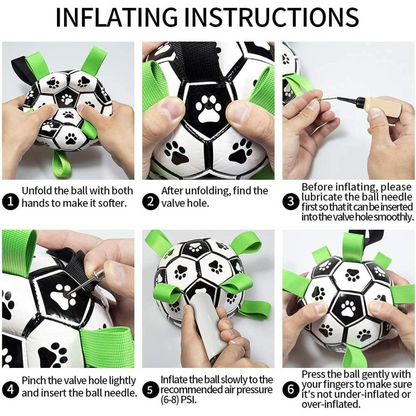 INFLATING INSTRUCTIONS

1 Unfold the ball with both hands to make it softer.

2 After unfolding, find the valve hole.

3 Before inflating, please lubricate the ball needle first so that it can be inserted into the valve hole smoothly.

4 Pinch the valve hole lightly and insert the ball needle.

5 Inflate the ball slowly to the recommended air pressure (6-8) PSI.

6 Press the ball gently with your fingers to make sure it's not under-inflated or over-inflated.