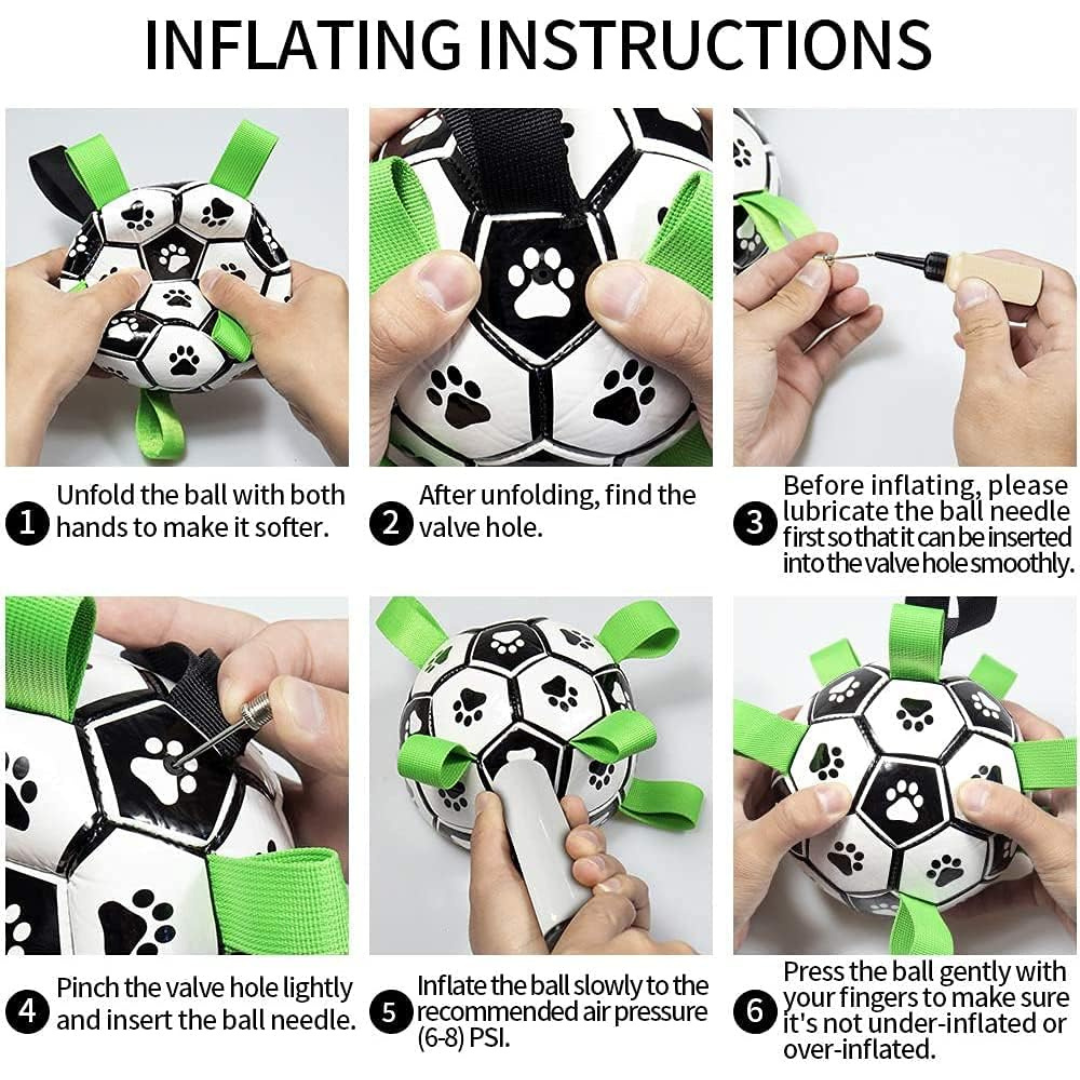 INFLATING INSTRUCTIONS

1 Unfold the ball with both hands to make it softer.

2 After unfolding, find the valve hole.

3 Before inflating, please lubricate the ball needle first so that it can be inserted into the valve hole smoothly.

4 Pinch the valve hole lightly and insert the ball needle.

5 Inflate the ball slowly to the recommended air pressure (6-8) PSI.

6 Press the ball gently with your fingers to make sure it's not under-inflated or over-inflated.