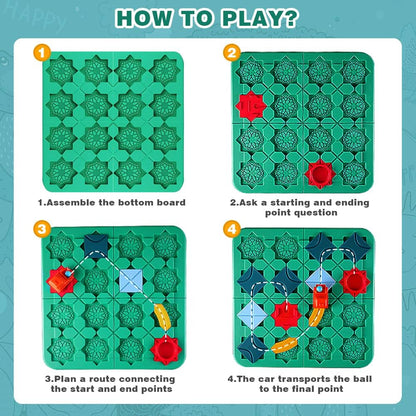 HOW TO PLAY?

1

1.Assemble the bottom board

2

2.Ask a starting and ending point question

3

3.Plan a route connecting the start and end points

4

4.The car transports the ball to the final point